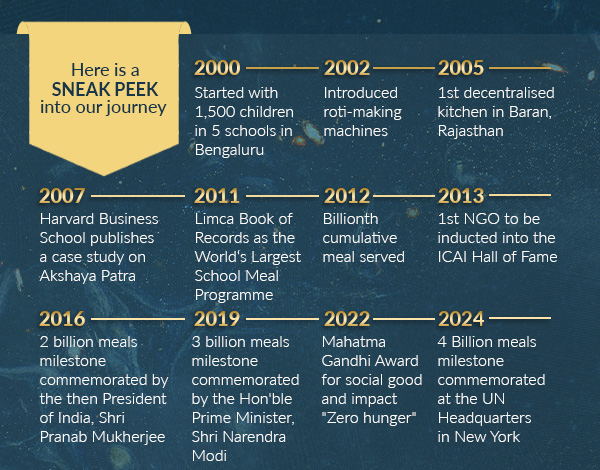 Here is a SNEAK PEEK into our journey

2000
Started with 1,500 children in 5 schools in Bengaluru

2002
Introduced roti-making machines

2005
1st decentralised kitchen in Baran, Rajasthan

2007
Harvard Business School publishes a case study on Akshaya Patra

2011
Limca Book of Records as the World's Largest School Meal Programme

2012
Billionth cumulative meal served

2013
1st NGO to be inducted into the ICAI Hall of Fame

2016
2 billion meals milestone commemorated by the then President of India, Shri Pranab Mukherjee

2019
3 billion meals milestone commemorated by the Hon'ble Prime Minister, Shri Narendra Modi

2022
Mahatma Gandhi Award for social good and impact "Zero hunger"

2024
4 Billion meals milestone commemorated at the UN Headquarters in New York