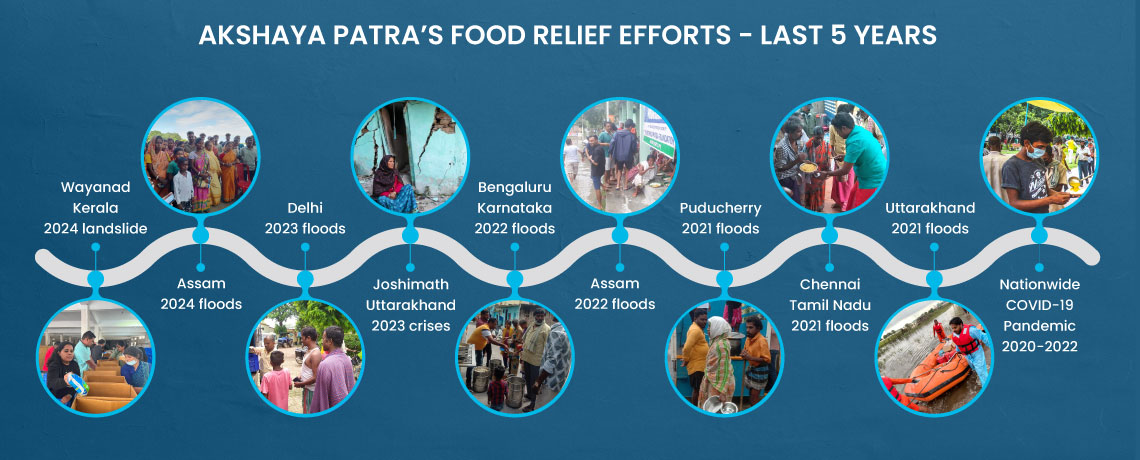 AKSHAYA PATRA'S FOOD RELIEF EFFORTS - LAST 5 YEARS

Wayanad Kerala 2024 landslide

Assam 2024 floods

Delhi 2023 floods

Joshimath Uttarakhand 2023 crises

Bengaluru Karnataka 2022 floods

Assam 2022 floods

Puducherry 2021 floods

Chennai Tamil Nadu 2021 floods

Uttarakhand 2021 floods

Nationwide COVID-19 Pandemic 2020-2022